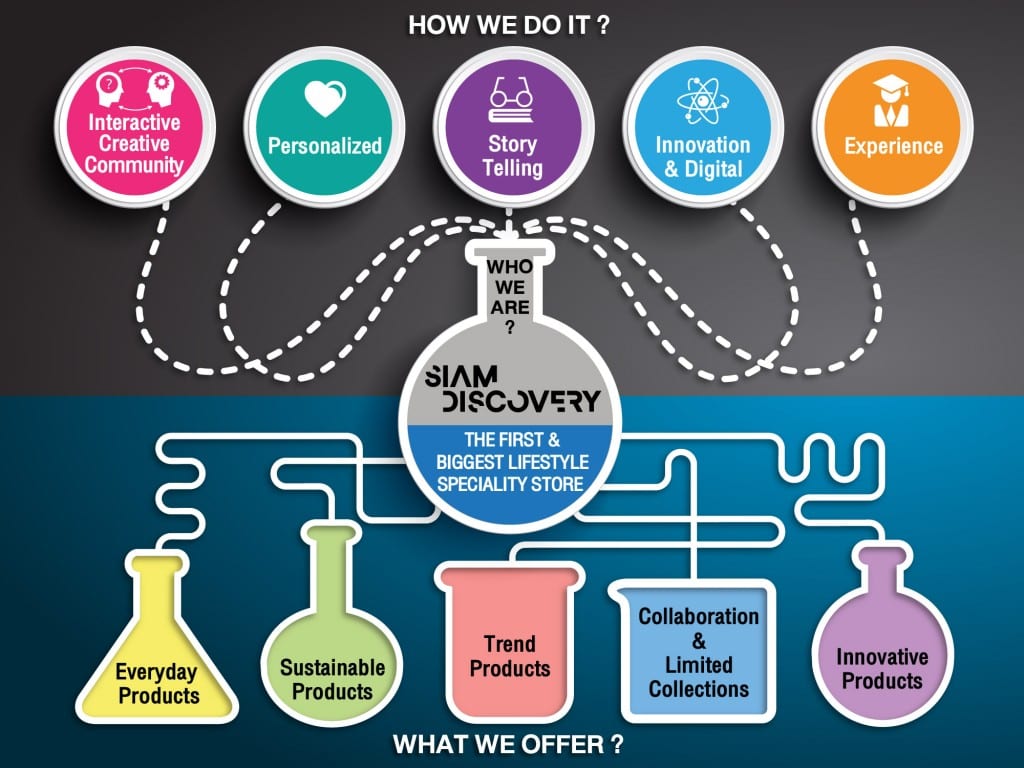 HOW WE DO IT ?

Interactive Creative Community

Personalized

Story Telling

Innovation & Digital

Experience

WHO WE ARE ?

SIAM DISCOVERY

THE FIRST & BIGGEST LIFESTYLE SPECIALITY STORE

Everyday Products

Sustainable Products

Trend Products

Collaboration & Limited Collections

Innovative Products

WHAT WE OFFER ?